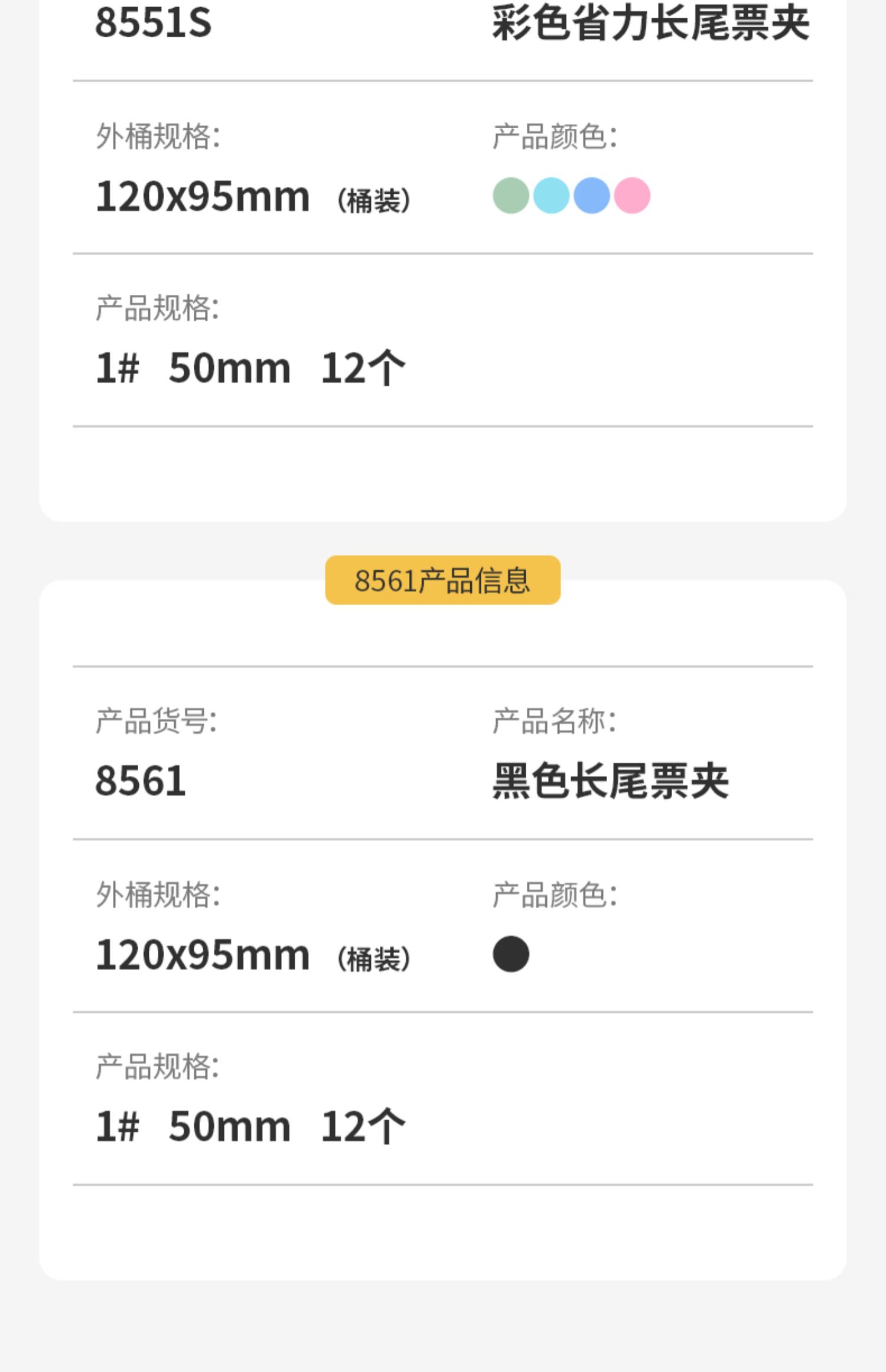 8551S

彩色省力长尾票夹

外桶规格:

120x95mm (桶装)

产品颜色:

产品规格:

1# 50mm 12个

8561产品信息

产品货号:

8561

产品名称:

黑色长尾票夹

外桶规格:

120x95mm (桶装)

产品颜色:

产品规格:

1# 50mm 12个